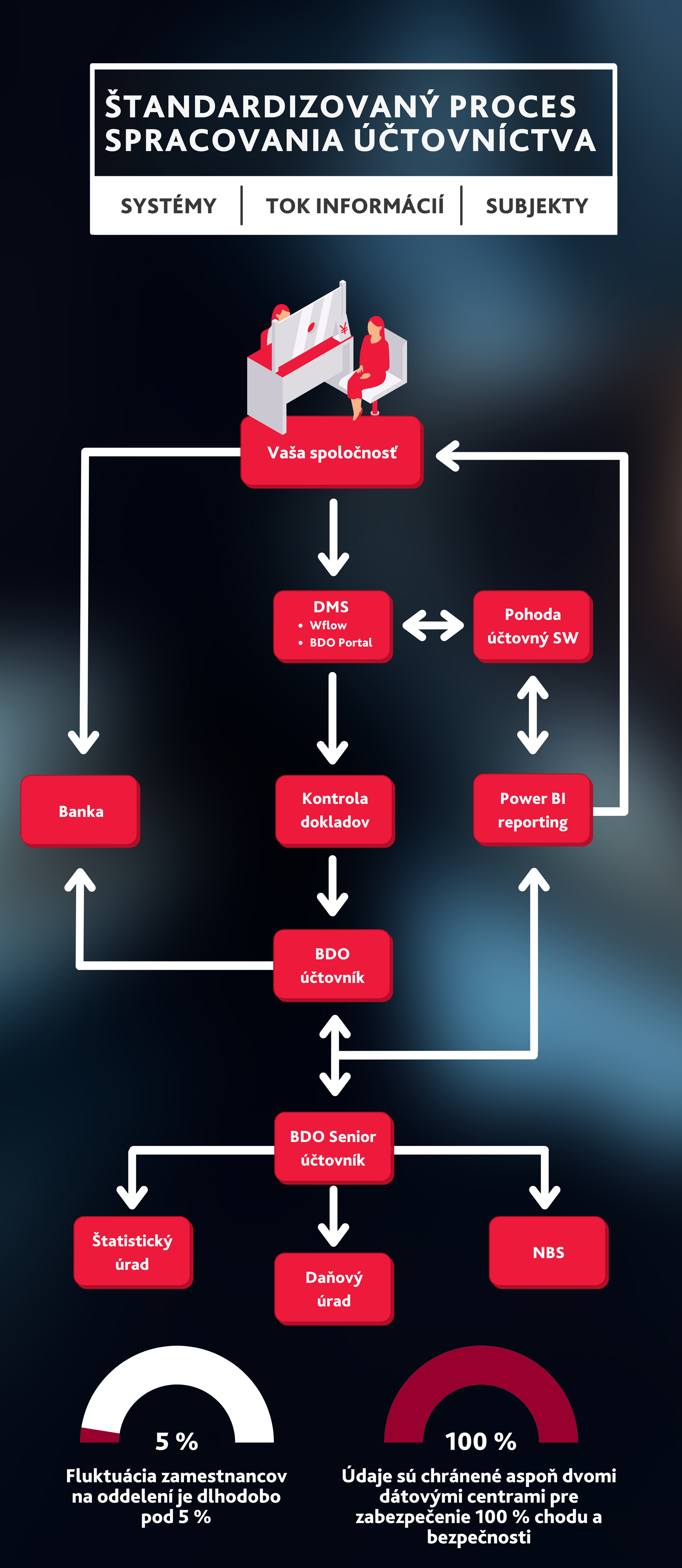 ŠTANDARDIZOVANÝ PROCES SPRACOVANIA ÚČTOVNÍCTVA

SYSTÉMY | TOK INFORMÁCIÍ | SUBJEKTY

¥

Vaša spoločnosť

DMS
• Wflow
• BDO Portal

Pohoda účtovný SW

Banka

Kontrola dokladov

Power BI reporting

BDO účtovník

BDO Senior účtovník

Štatistický úrad

Daňový úrad

NBS

5 %

Fluktuácia zamestnancov na oddelení je dlhodobo pod 5 %

100 %

Údaje sú chránené aspoň dvomi dátovými centrami pre zabezpečenie 100 % chodu a bezpečnosti